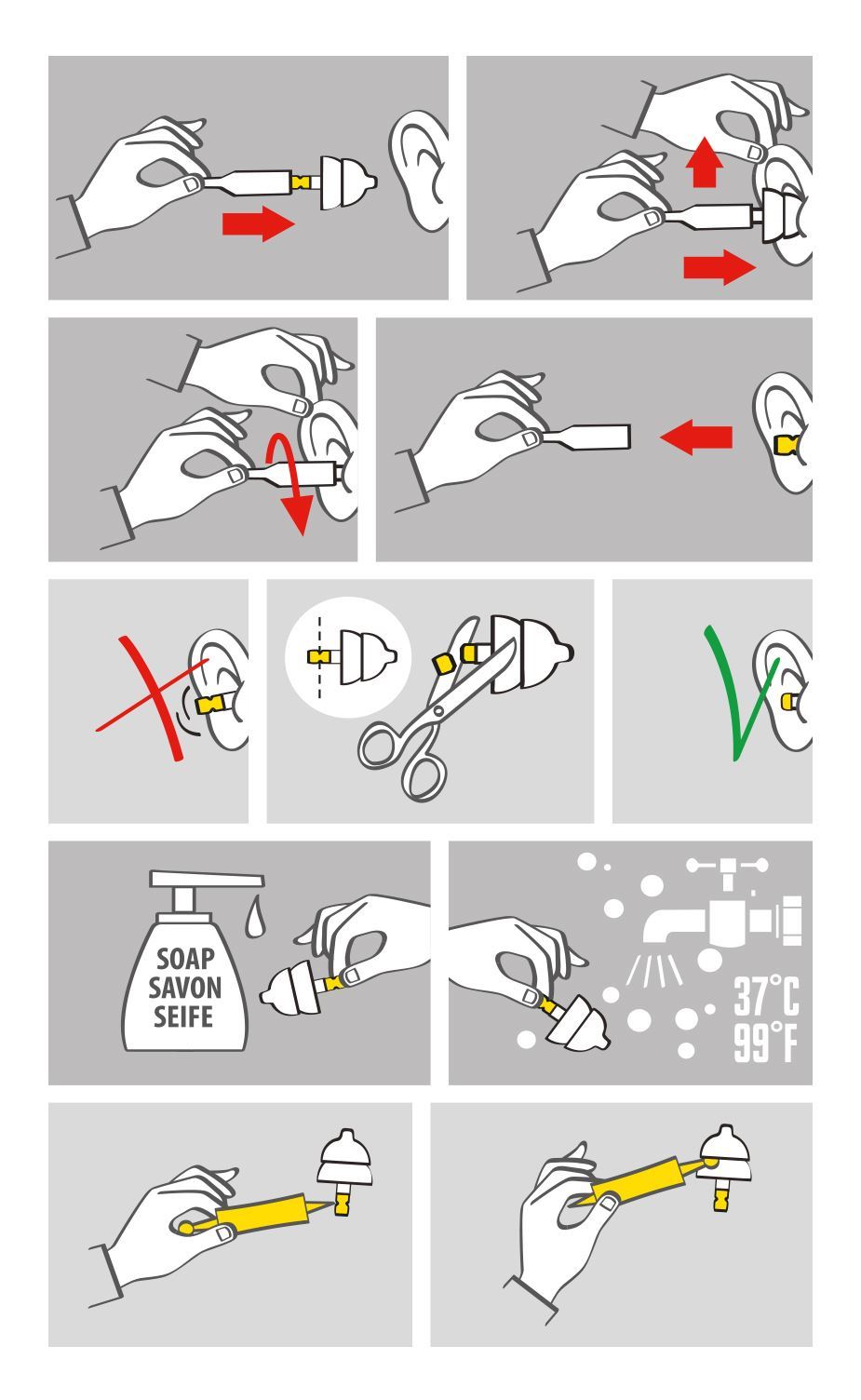 SOAP
SAVON
SEIFE

37°C
99°F